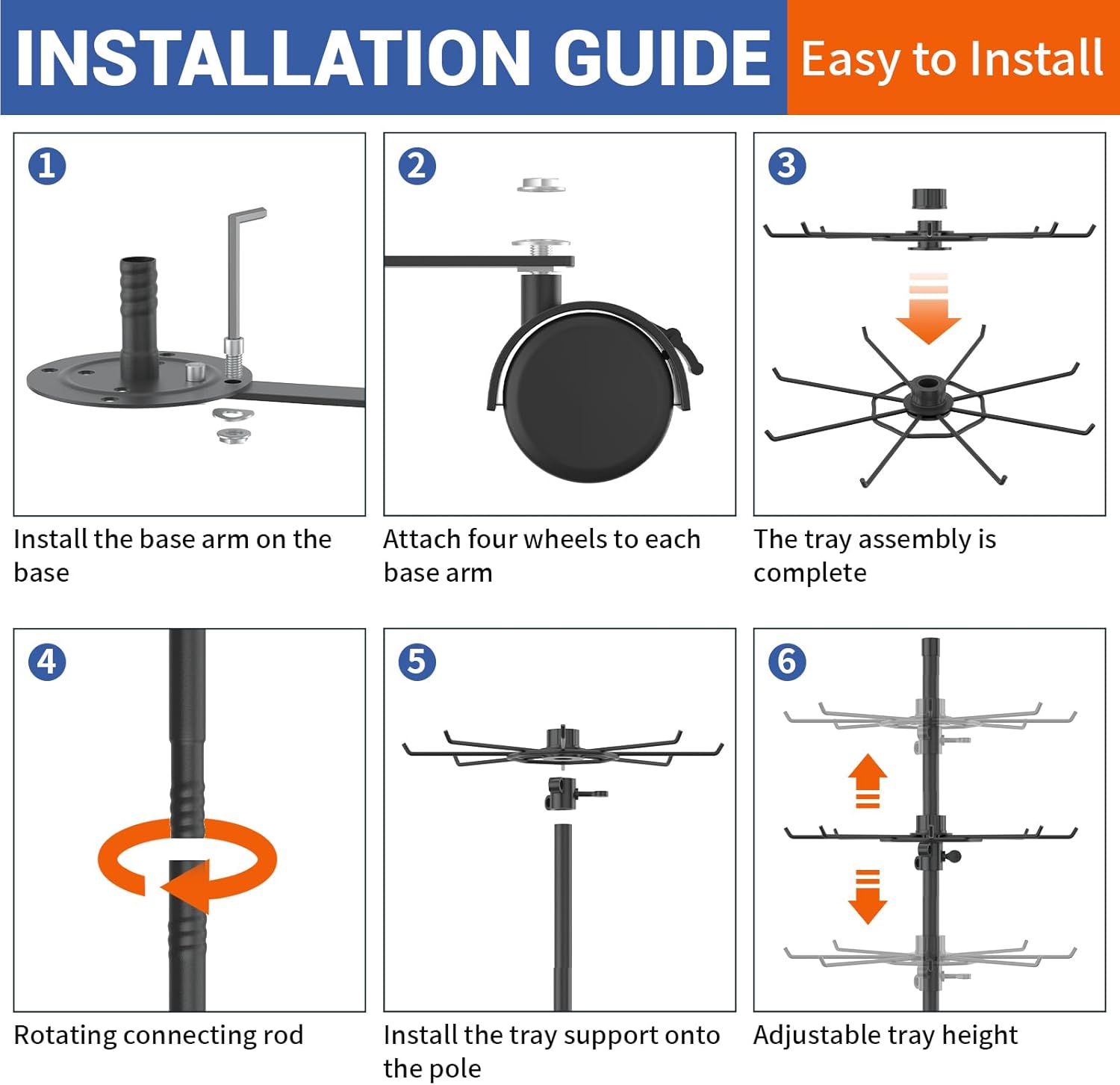 INSTALLATION GUIDE Easy to Install

1
Install the base arm on the base

2
Attach four wheels to each base arm

3
The tray assembly is complete

4
Rotating connecting rod

5
Install the tray support onto the pole

6
Adjustable tray height