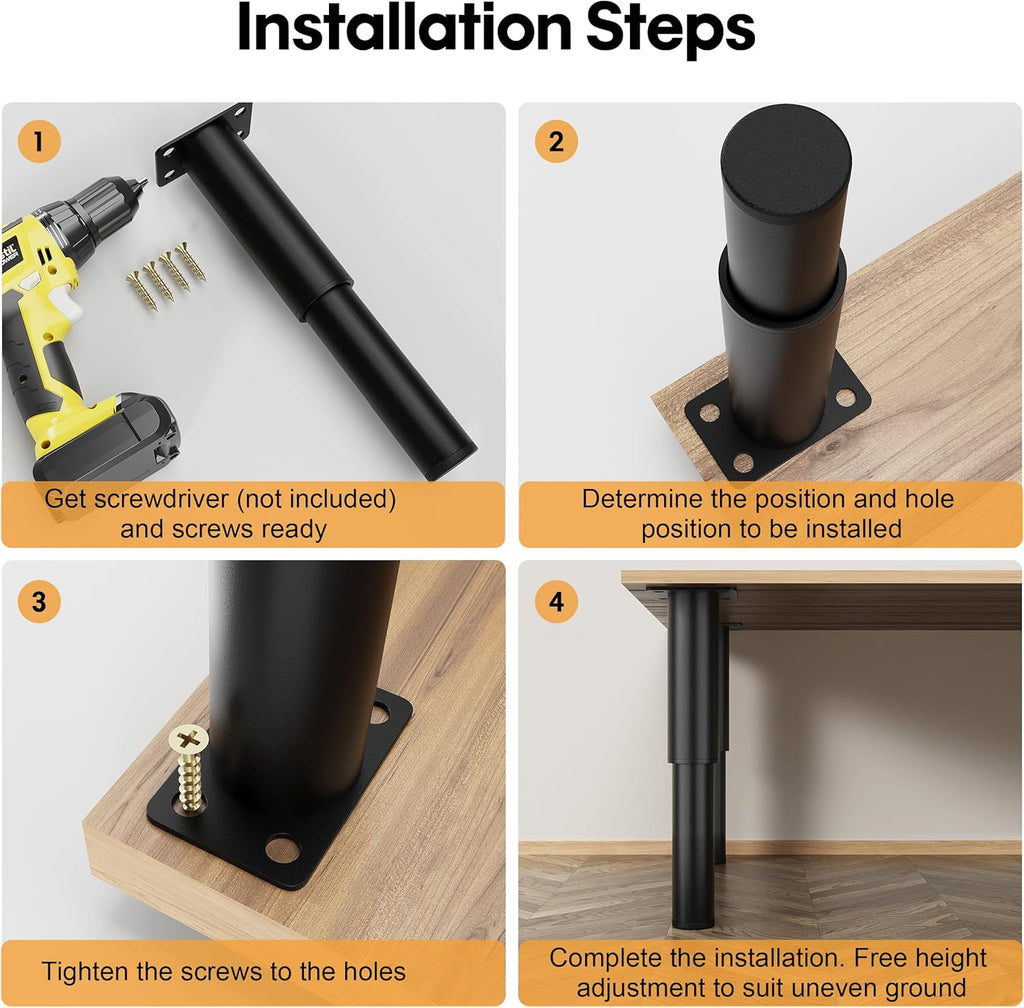 Installation Steps

1

Get screwdriver (not included) and screws ready

2

Determine the position and hole position to be installed

3

Tighten the screws to the holes

4

Complete the installation. Free height adjustment to suit uneven ground